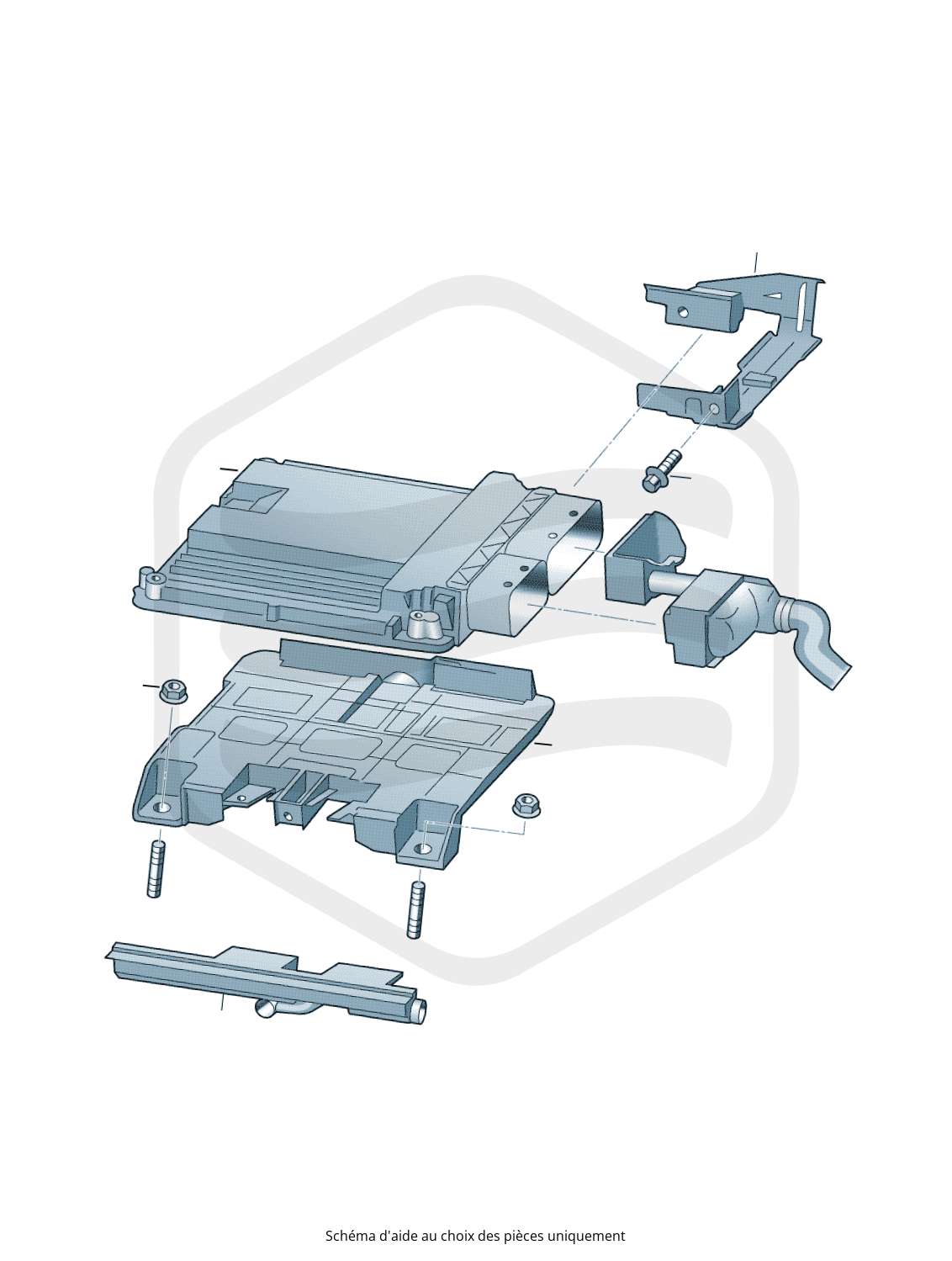 Schéma d'aide au choix des pièces uniquement