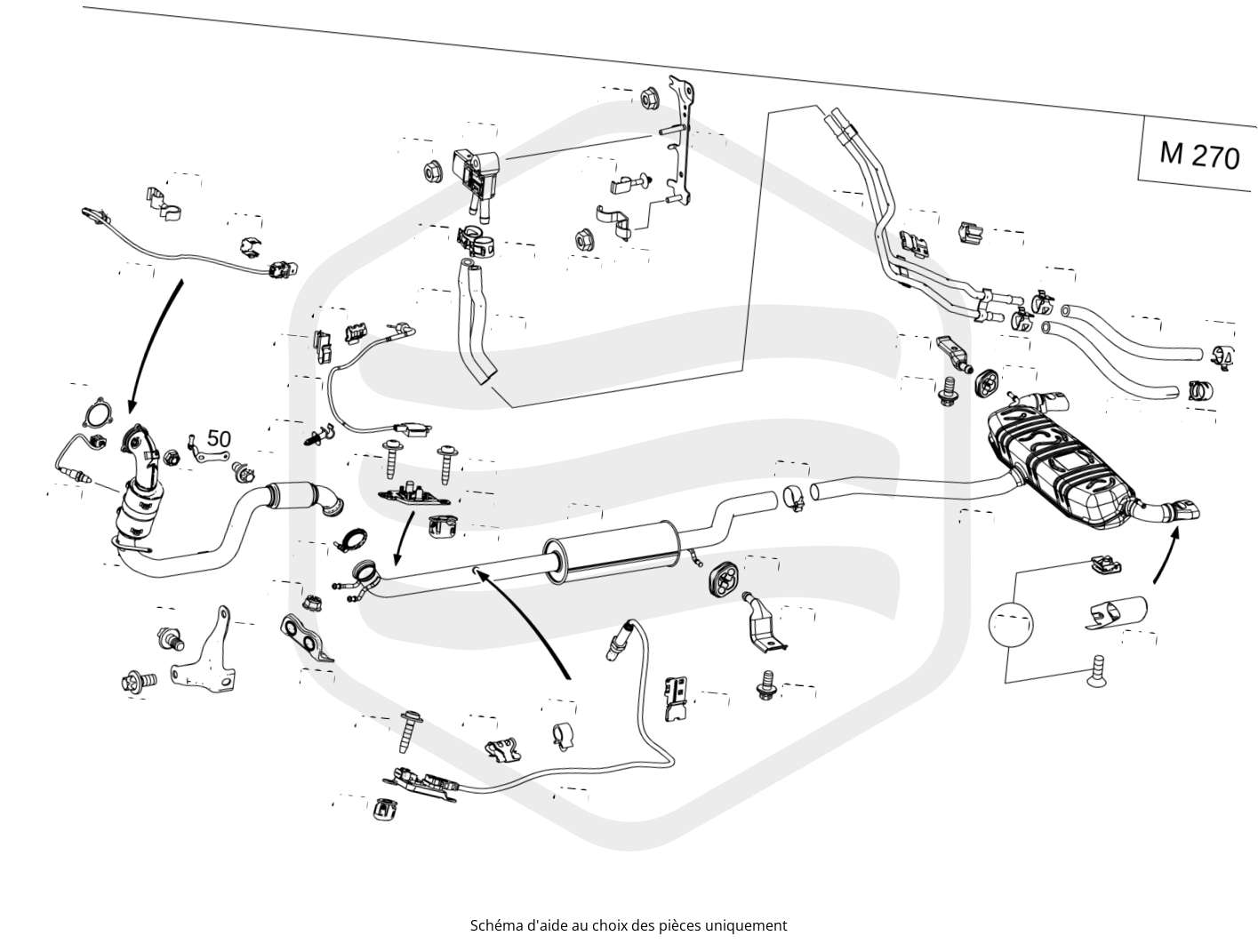 M 270

50

Schéma d'aide au choix des pièces uniquement