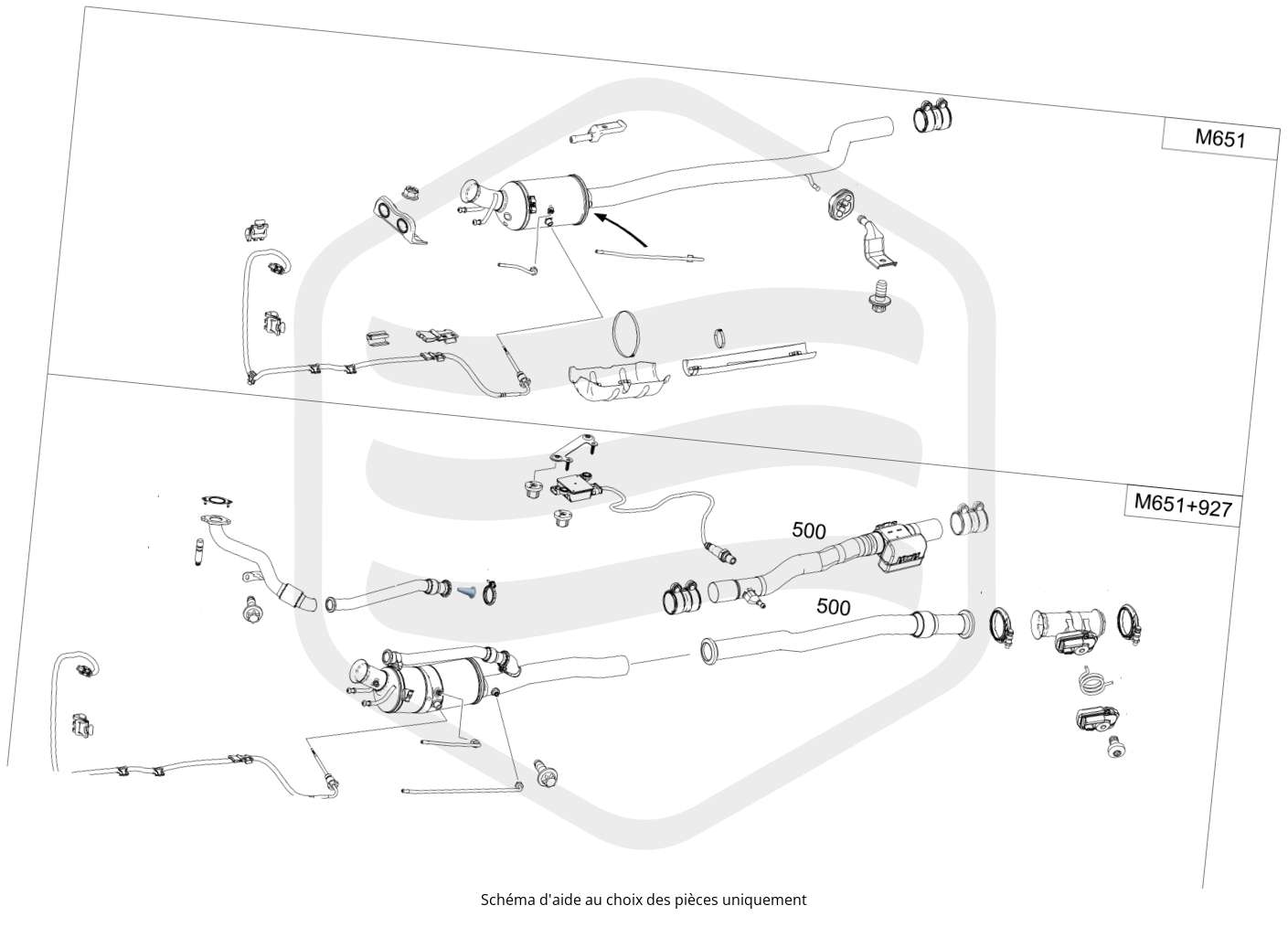 M651

M651+927

500

500

Schéma d'aide au choix des pièces uniquement