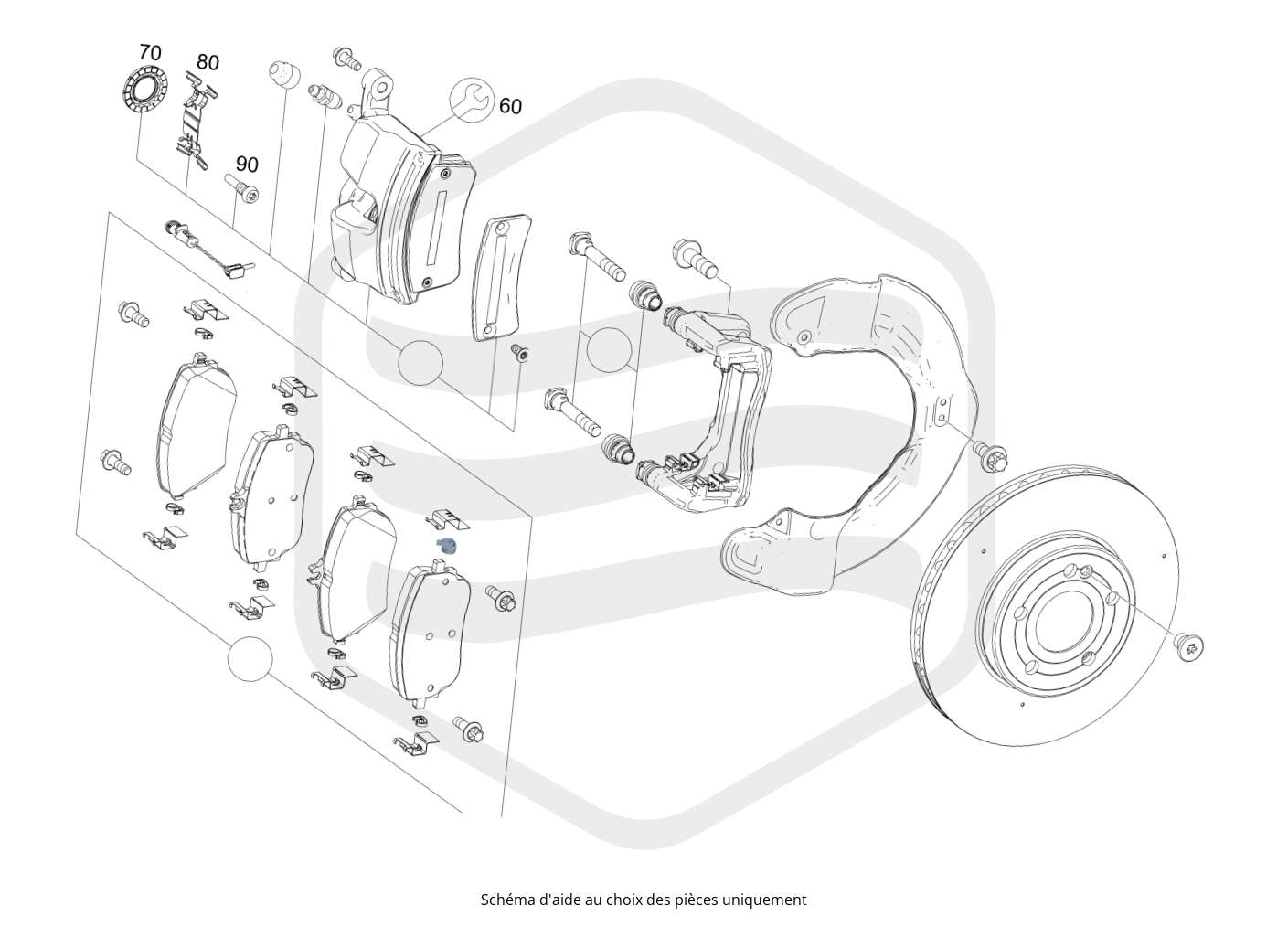 70
80
60
90

Schéma d'aide au choix des pièces uniquement