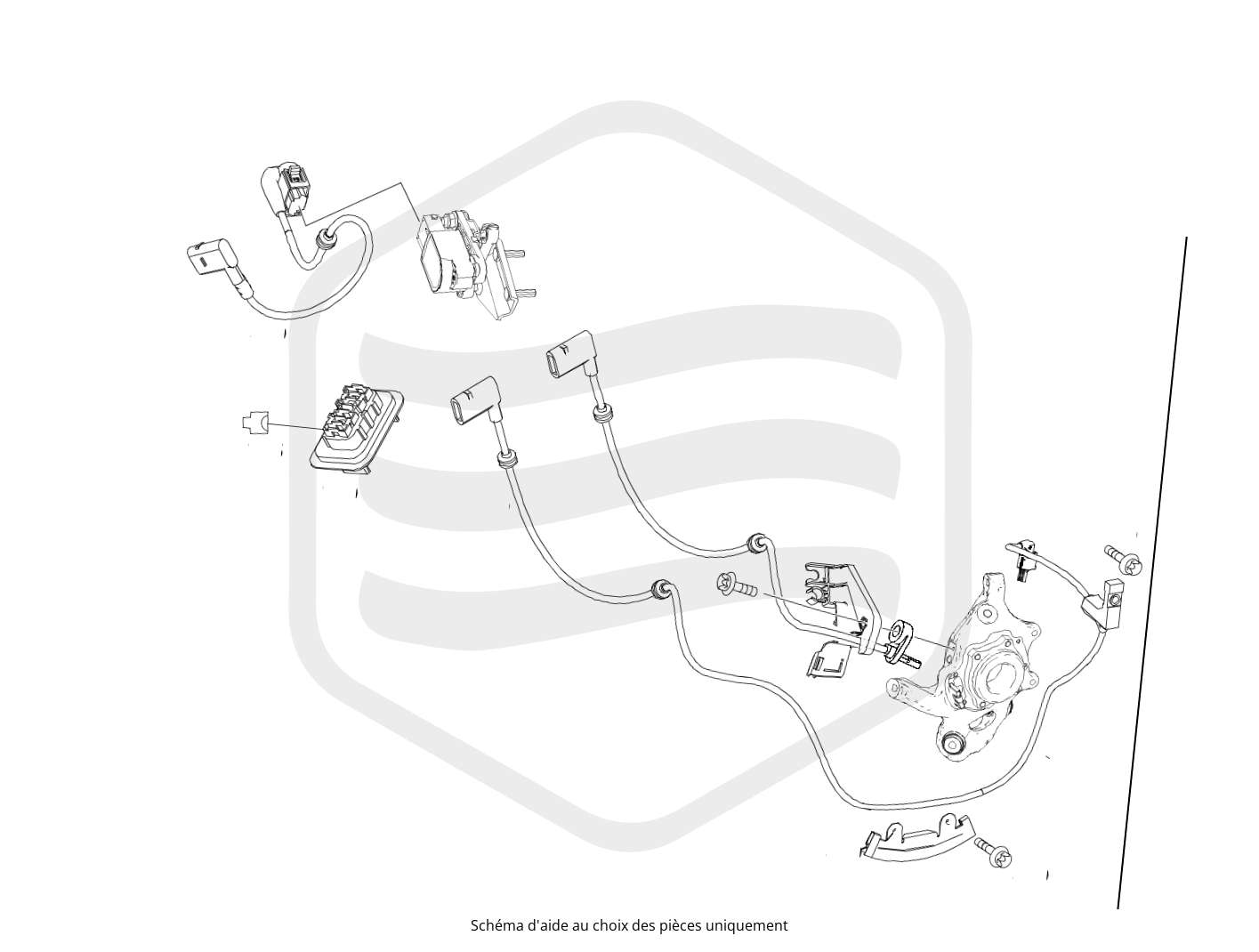 Schéma d'aide au choix des pièces uniquement