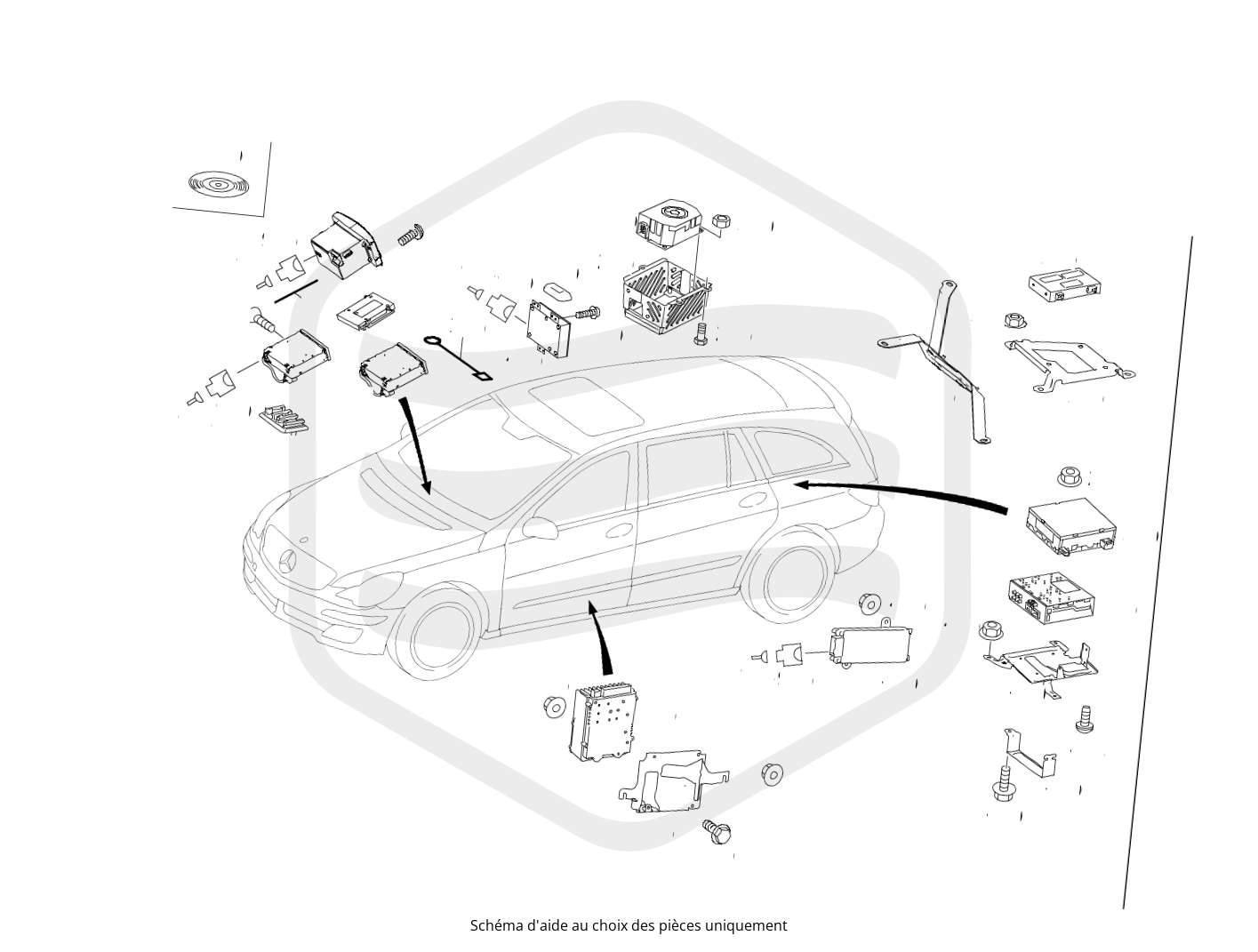 Schéma d'aide au choix des pièces uniquement