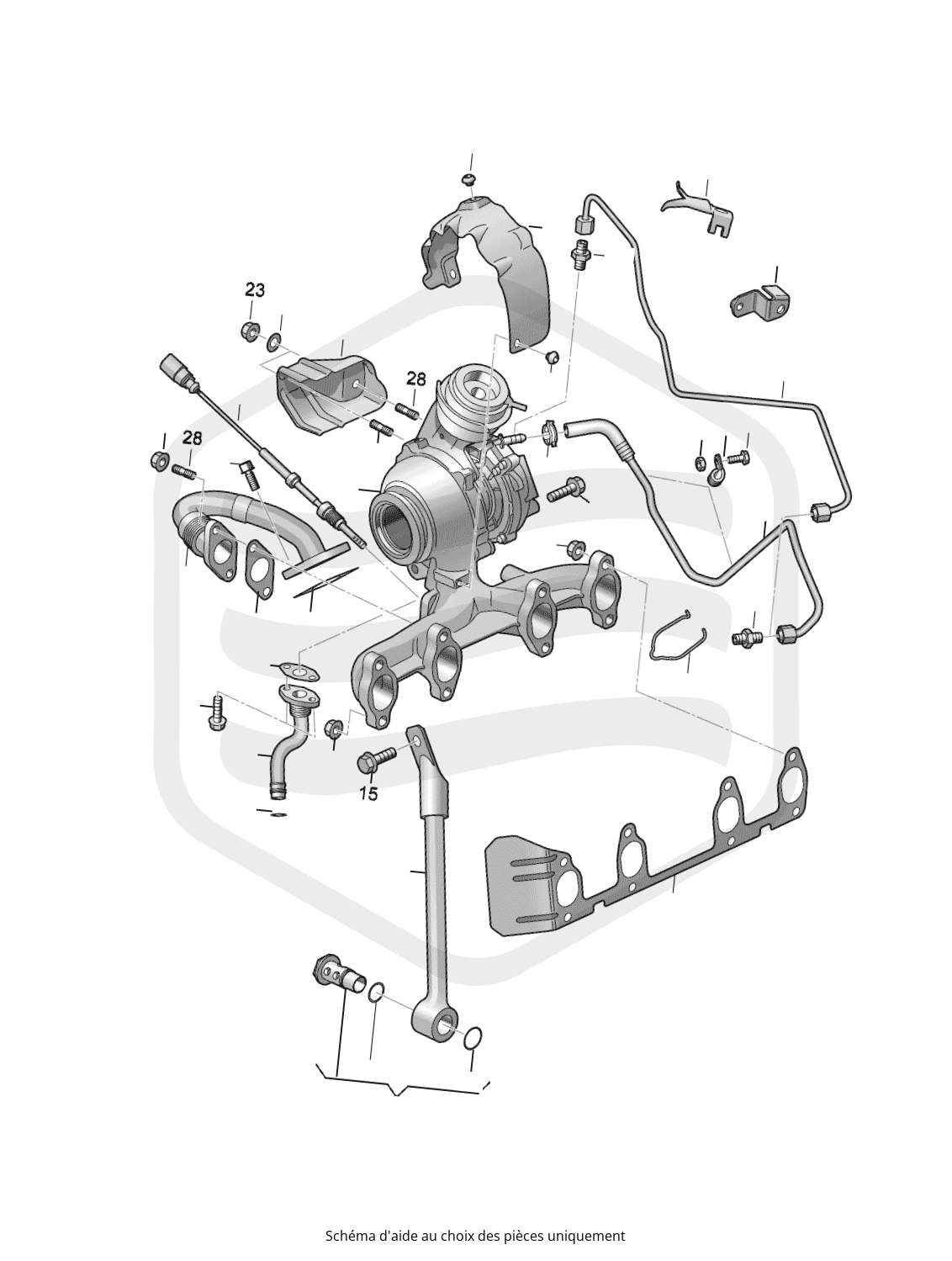 23

28

28

15

Schéma d'aide au choix des pièces uniquement