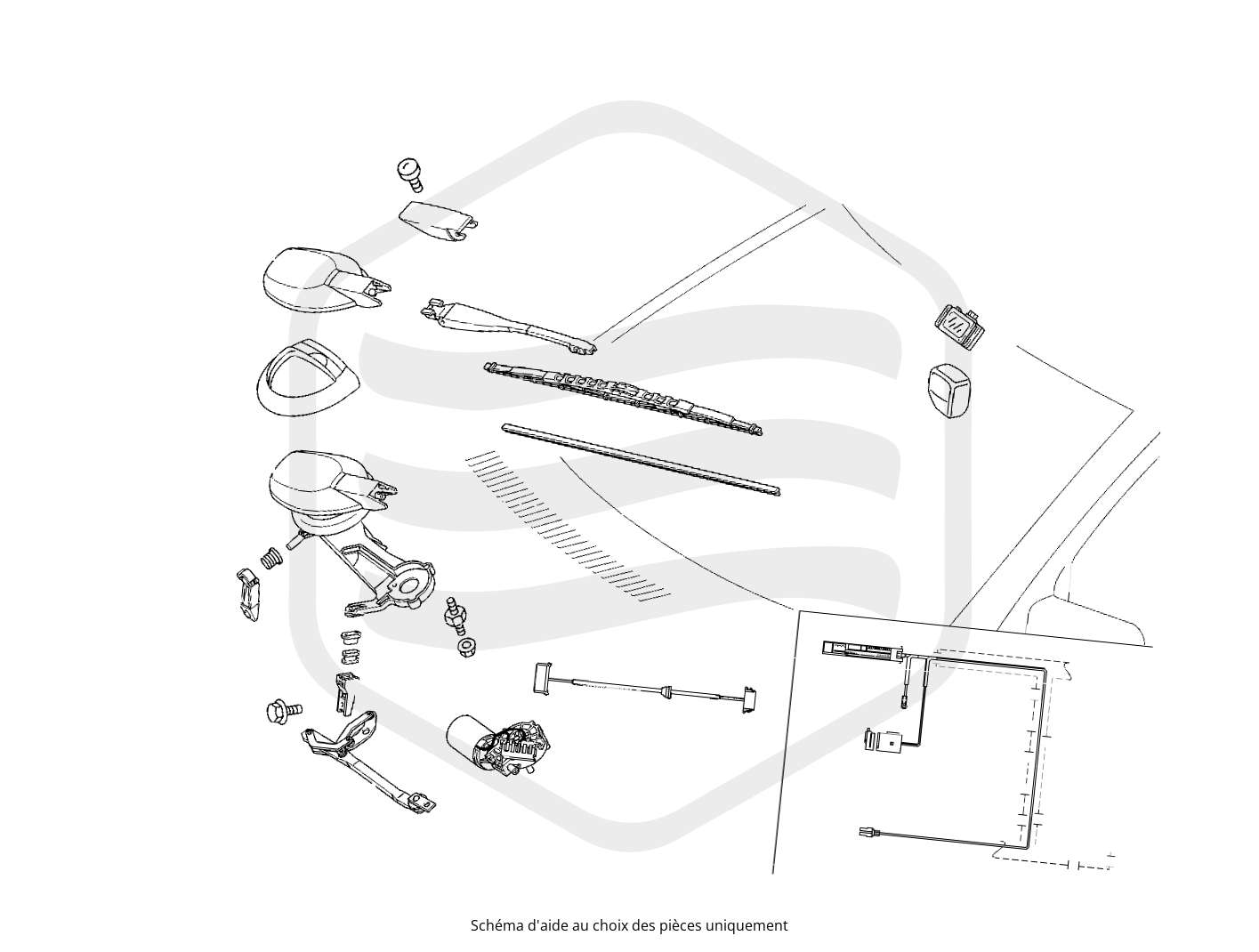 Schéma d'aide au choix des pièces uniquement