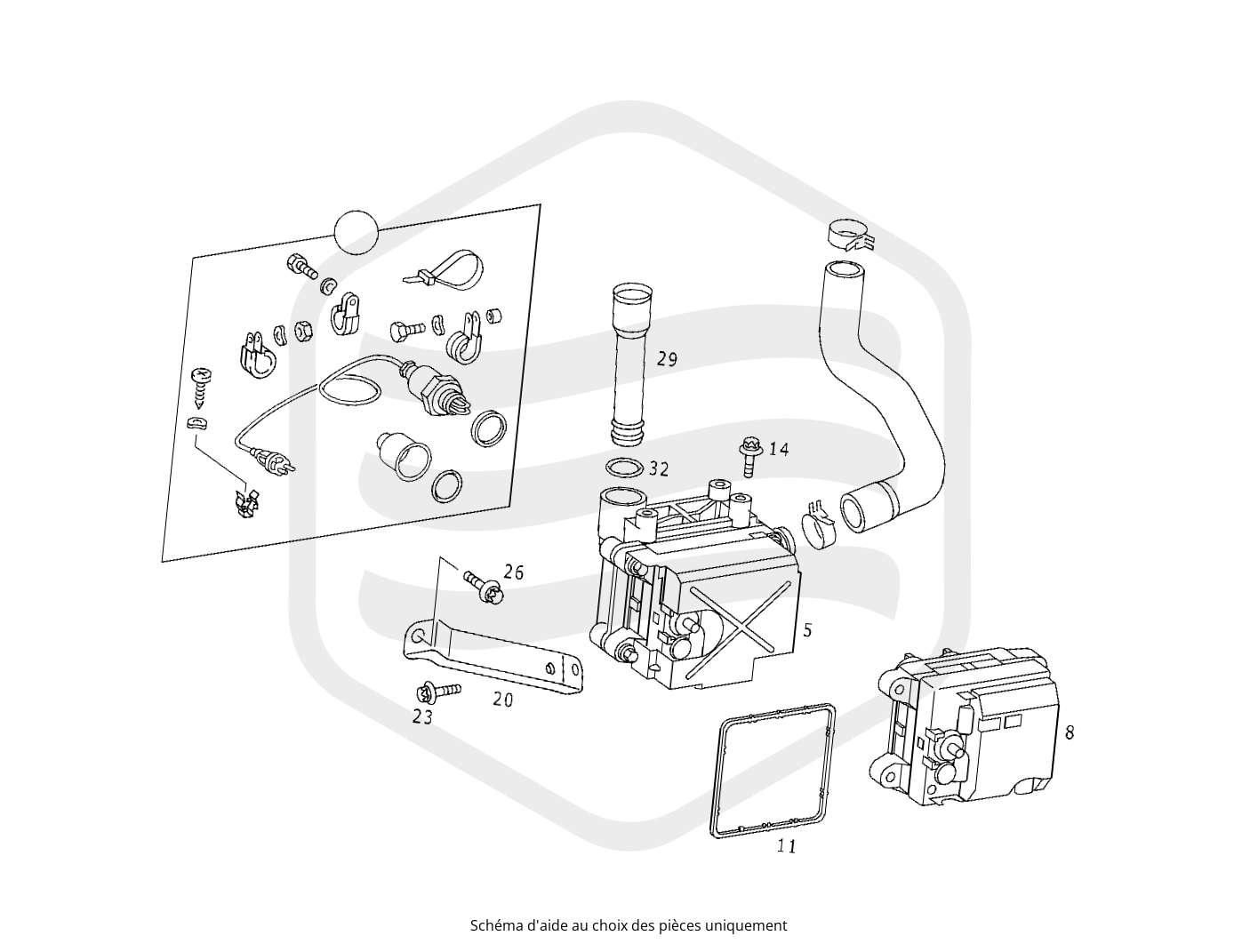 29
14
32
26
5
20
23
8
11

Schéma d'aide au choix des pièces uniquement