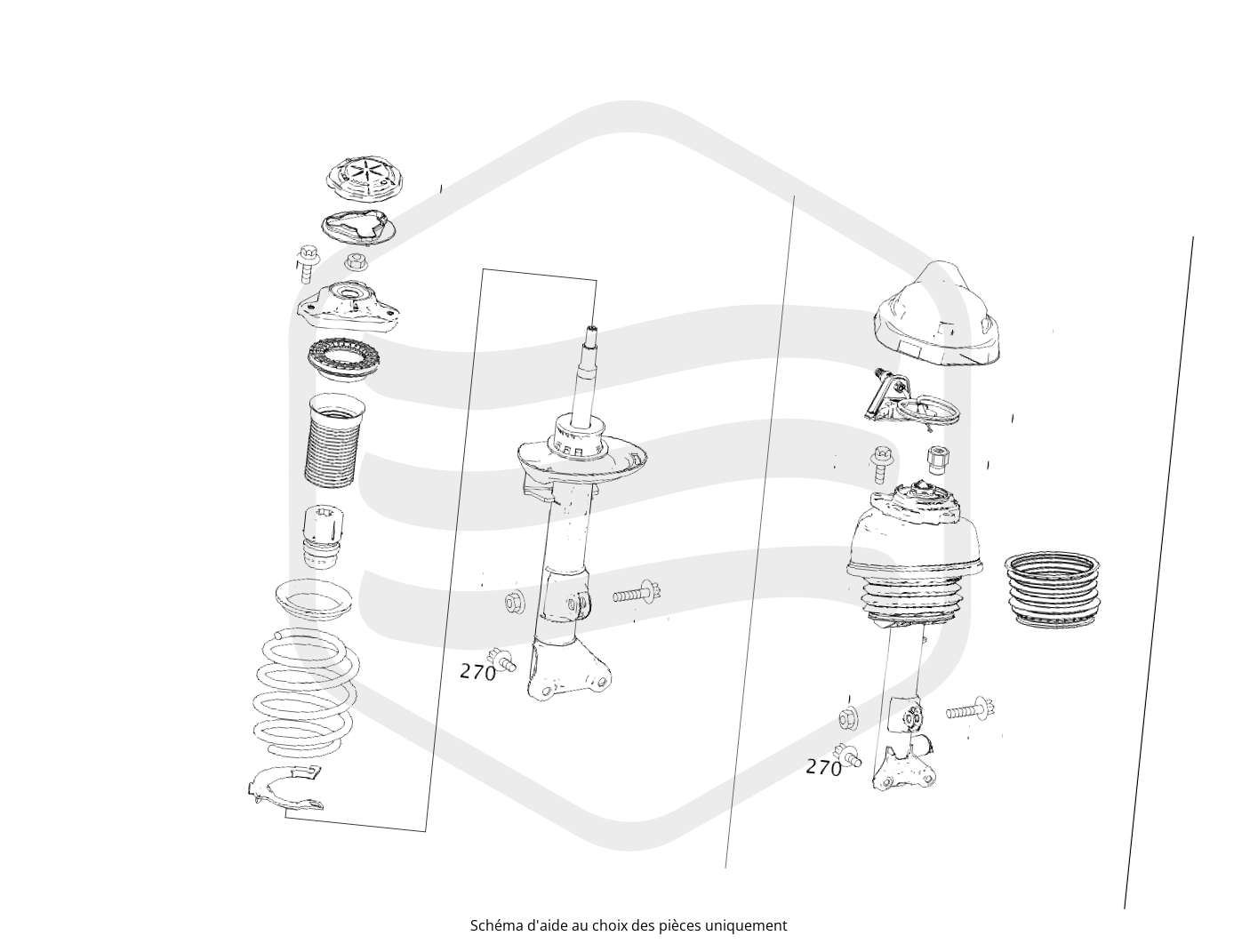 270

270

Schéma d'aide au choix des pièces uniquement